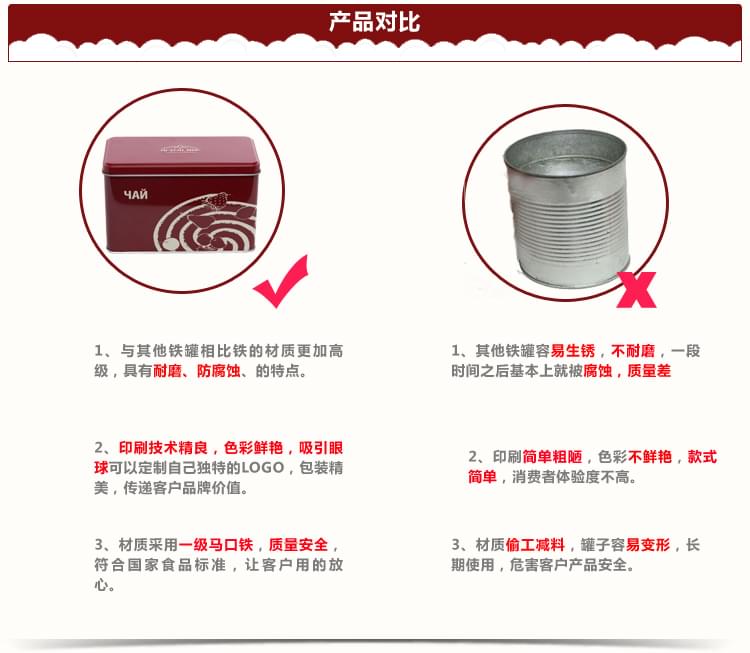 产品对比

ЧАЙ

1、与其他铁罐相比铁的材质更加高级，具有耐磨、防腐蚀、的特点。

2、印刷技术精良，色彩鲜艳，吸引眼球可以定制自己独特的LOGO，包装精美，传递客户品牌价值。

3、材质采用一级马口铁，质量安全，符合国家食品标准，让客户用的放心。

1、其他铁罐容易生锈，不耐磨，一段时间之后基本上就被腐蚀，质量差

2、印刷简单粗陋，色彩不鲜艳，款式简单，消费者体验度不高。

3、材质偷工减料，罐子容易变形，长期使用，危害客户产品安全。